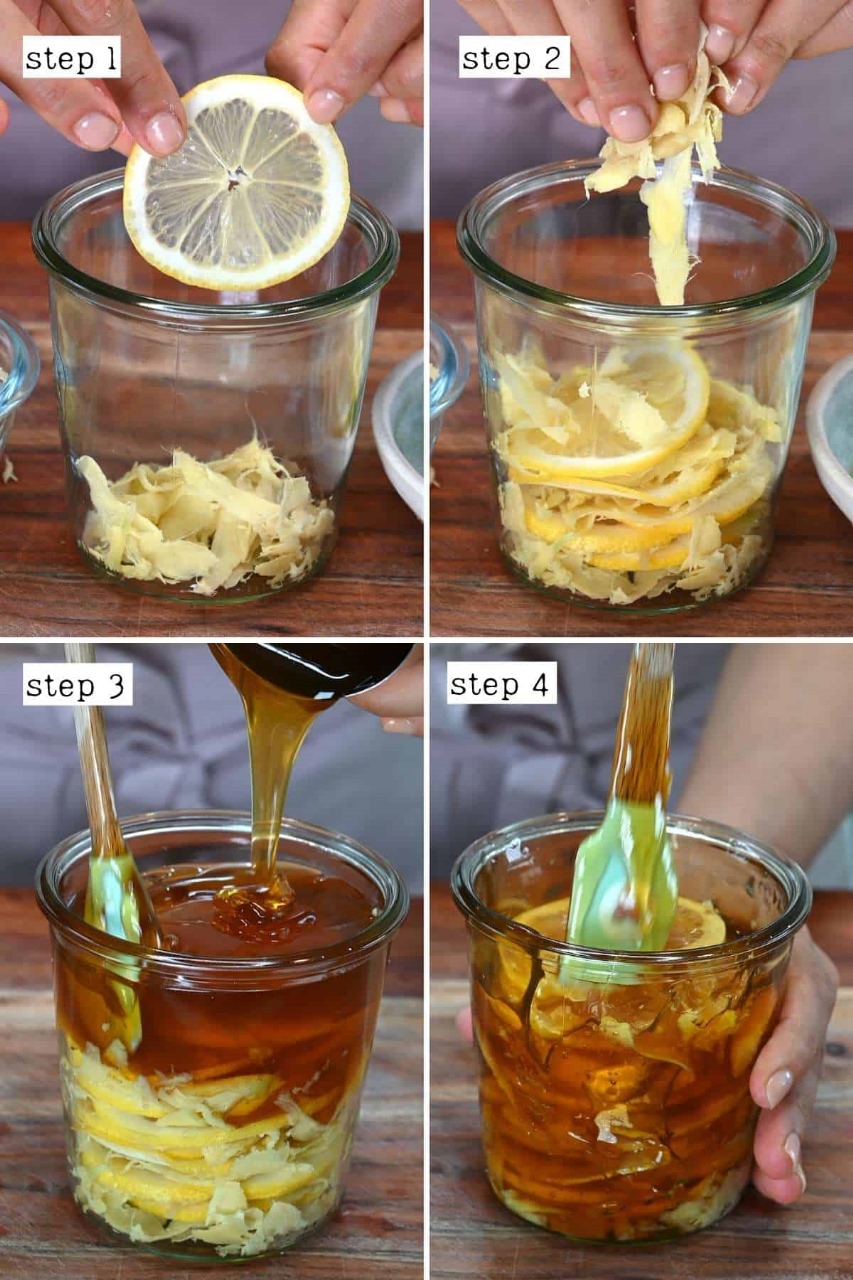 step 1

step 2

step 3

step 4